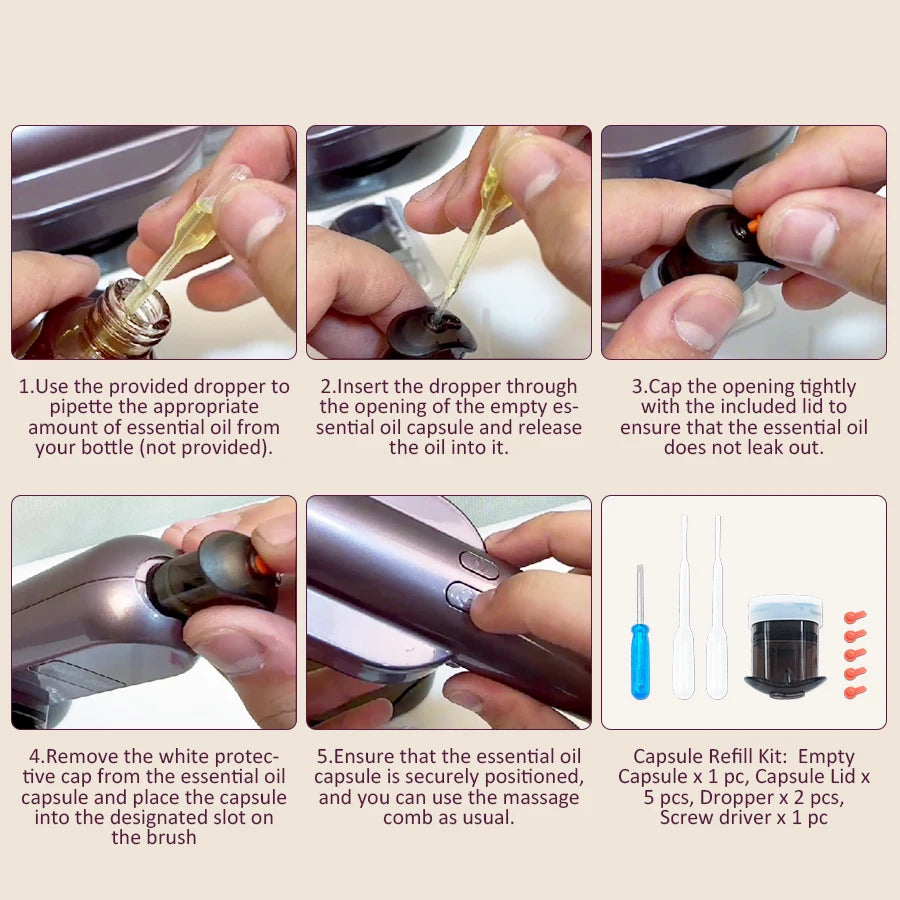 1.Use the provided dropper to pipette the appropriate amount of essential oil from your bottle (not provided).

2.Insert the dropper through the opening of the empty essential oil capsule and release the oil into it.

3.Cap the opening tightly with the included lid to ensure that the essential oil does not leak out.

4.Remove the white protective cap from the essential oil capsule and place the capsule into the designated slot on the brush

5.Ensure that the essential oil capsule is securely positioned, and you can use the massage comb as usual.

Capsule Refill Kit: Empty Capsule x 1 pc, Capsule Lid x 5 pcs, Dropper x 2 pcs, Screw driver x 1 pc