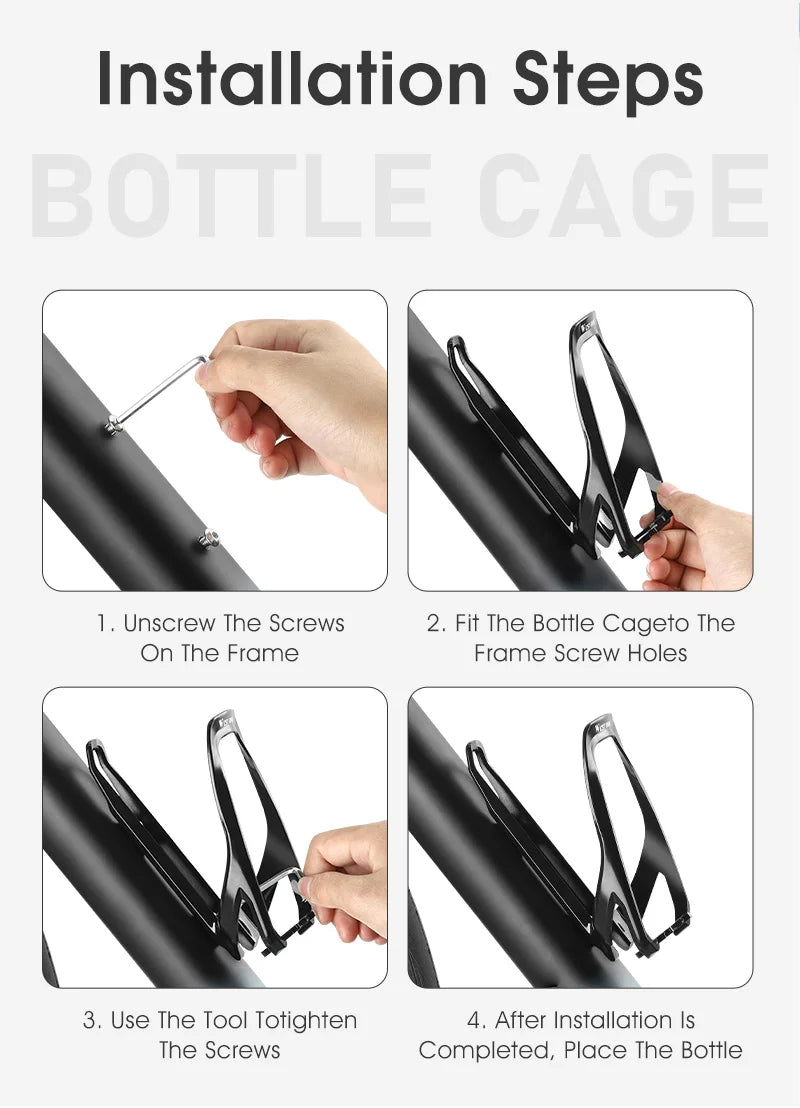 Installation Steps

BOTTLE CAGE

1. Unscrew The Screws On The Frame

2. Fit The Bottle Cageto The Frame Screw Holes

3. Use The Tool Totighten The Screws

4. After Installation Is Completed, Place The Bottle