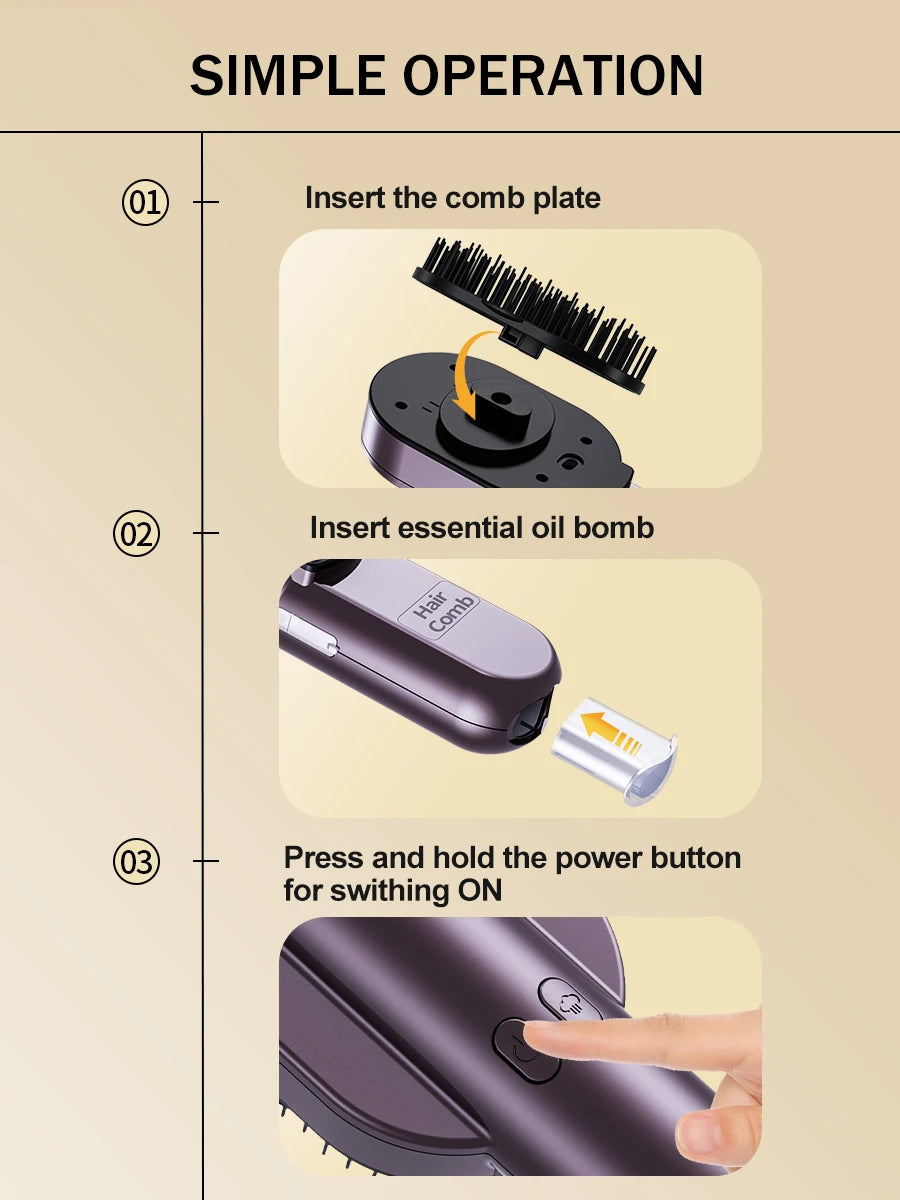 SIMPLE OPERATION

01 Insert the comb plate

02 Insert essential oil bomb

Hair Comb

03 Press and hold the power button for swithing ON